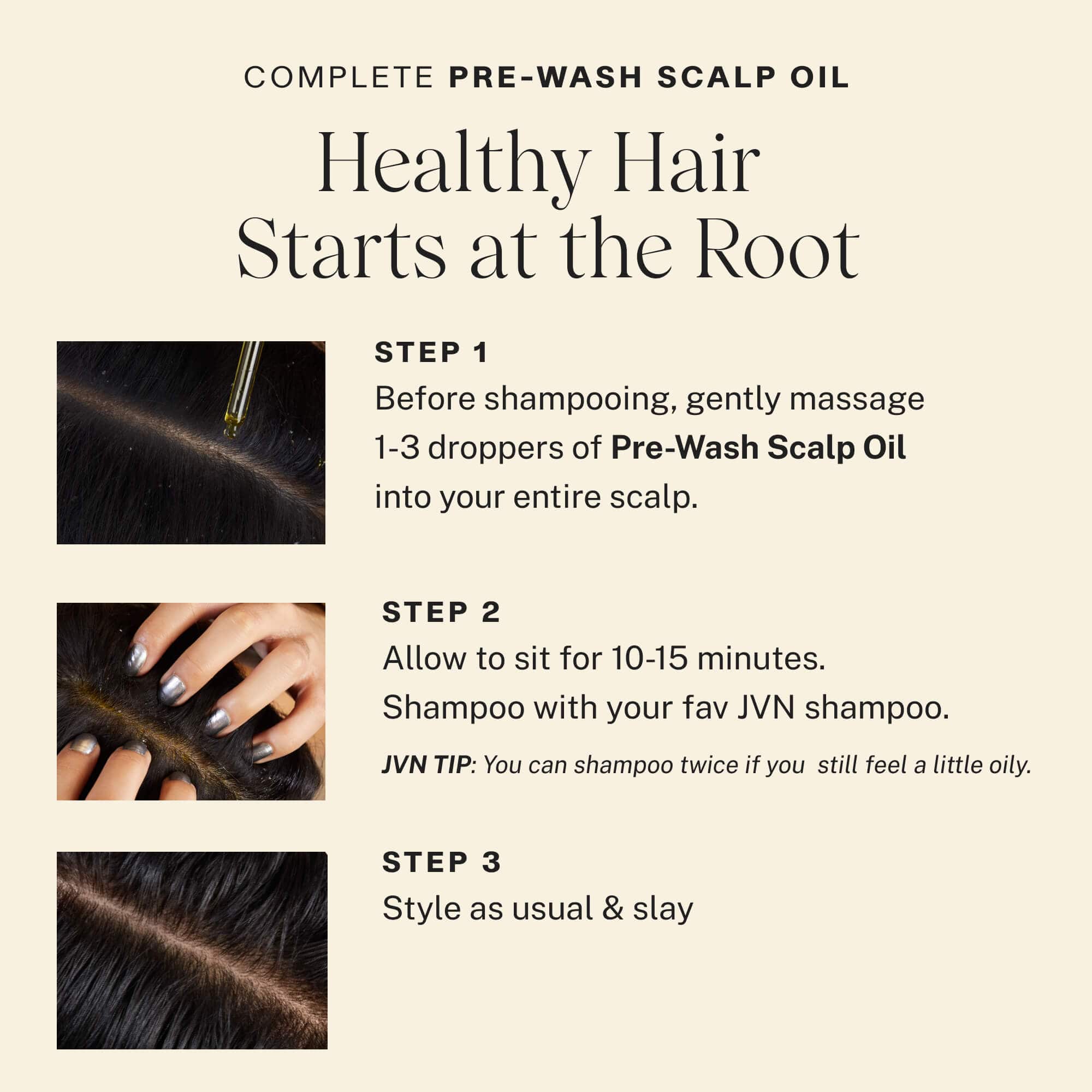 COMPLETE PRE-WASH SCALP OIL

Healthy Hair Starts at the Root

STEP 1
Before shampooing, gently massage 1-3 droppers of Pre-Wash Scalp Oil into your entire scalp.

STEP 2
Allow to sit for 10-15 minutes. Shampoo with your fav JVN shampoo.

JVN TIP: You can shampoo twice if you still feel a little oily.

STEP 3
Style as usual & slay